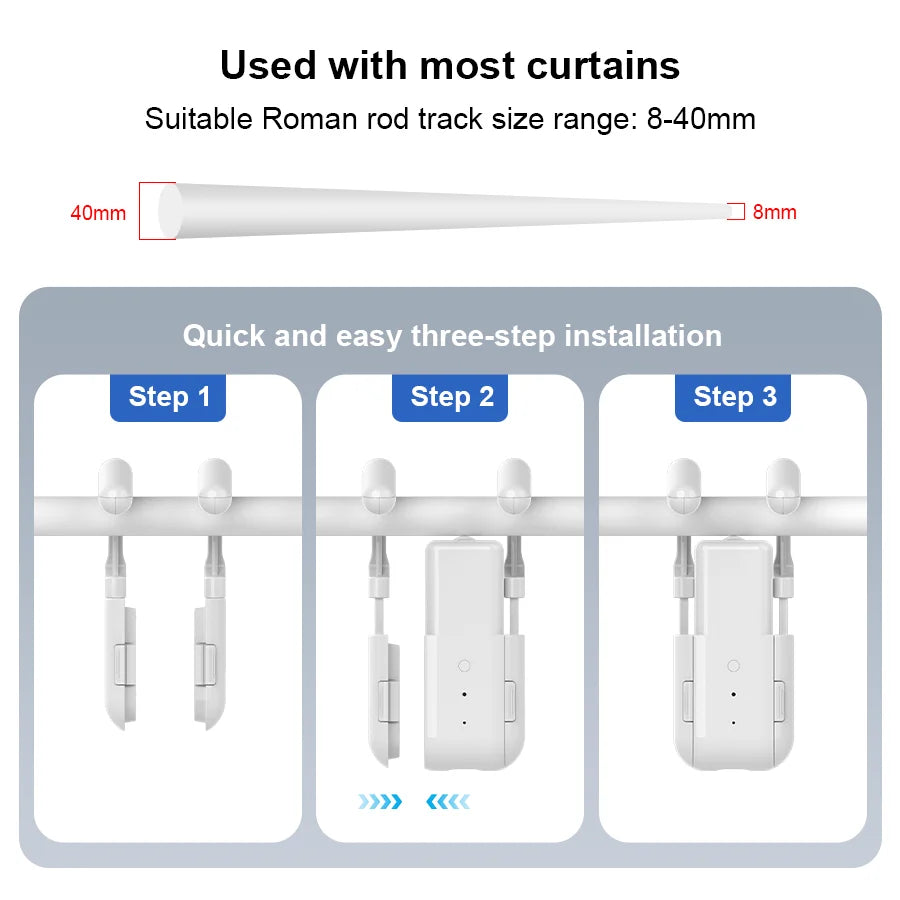 Used with most curtains

Suitable Roman rod track size range: 8-40mm

40mm

8mm

Quick and easy three-step installation

Step 1

Step 2

Step 3